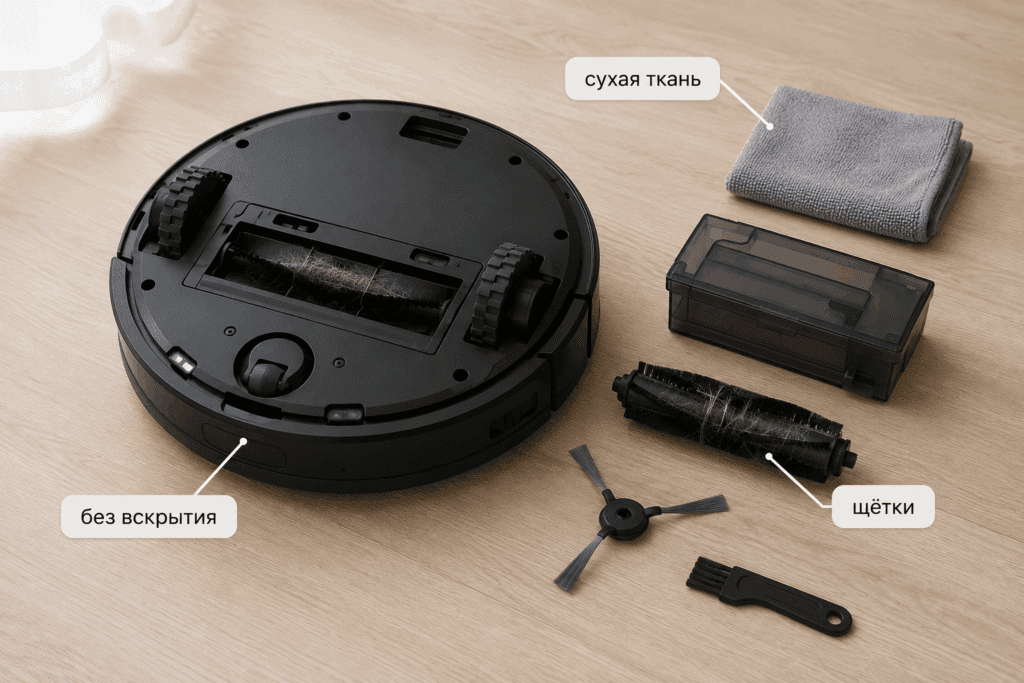 сухая ткань

без вскрытия

щётки