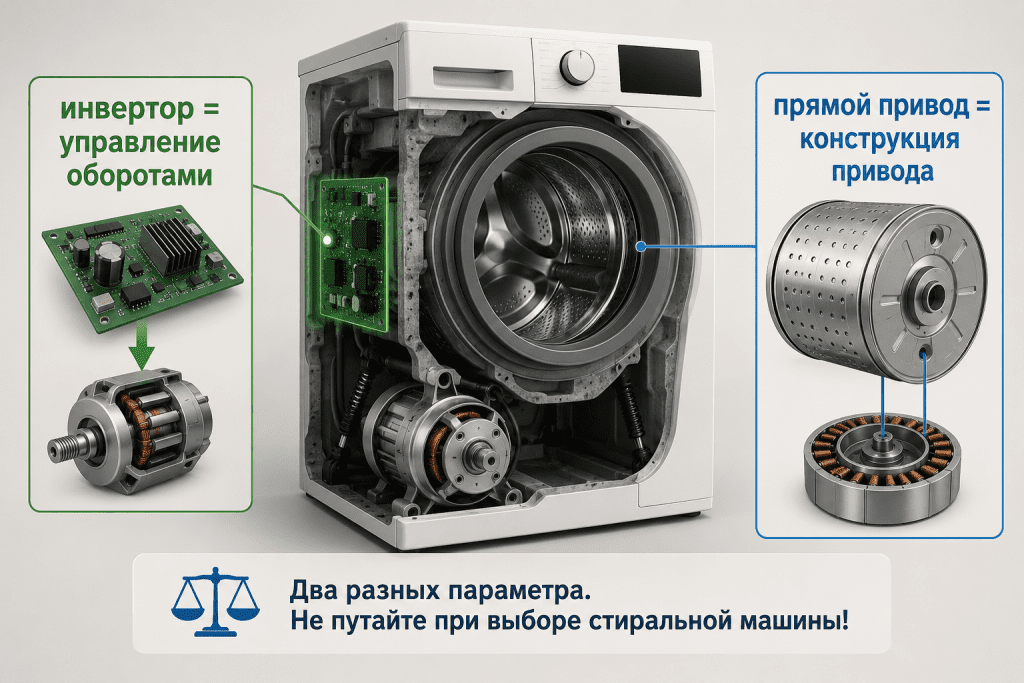 инвертор = управление оборотами

прямой привод = конструкция привода

Два разных параметра.
Не путайте при выборе стиральной машины!