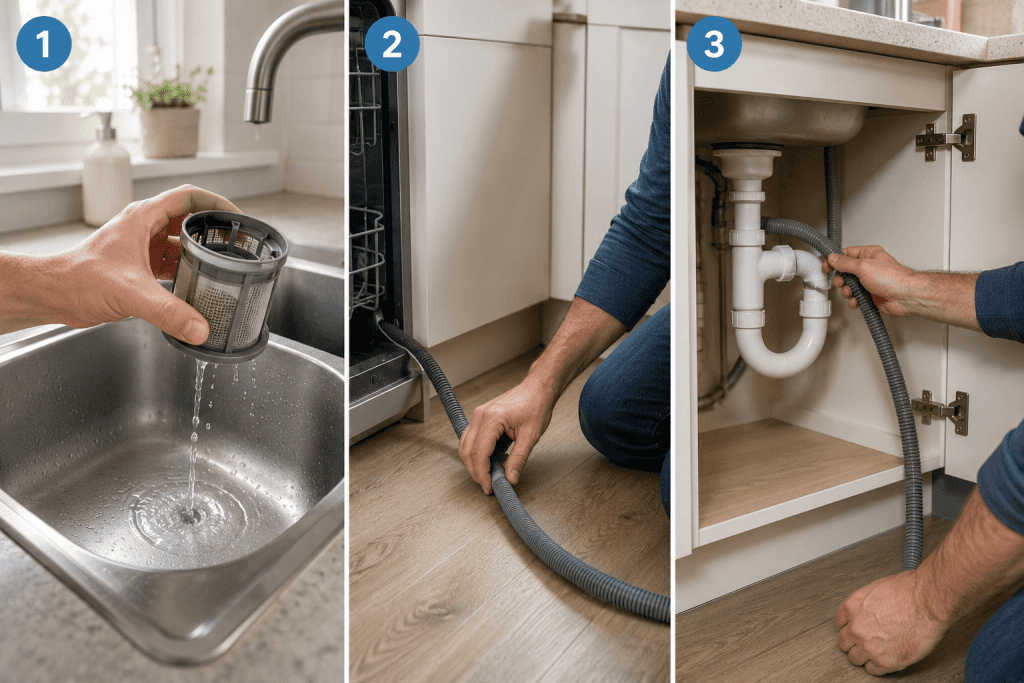 1
2
3