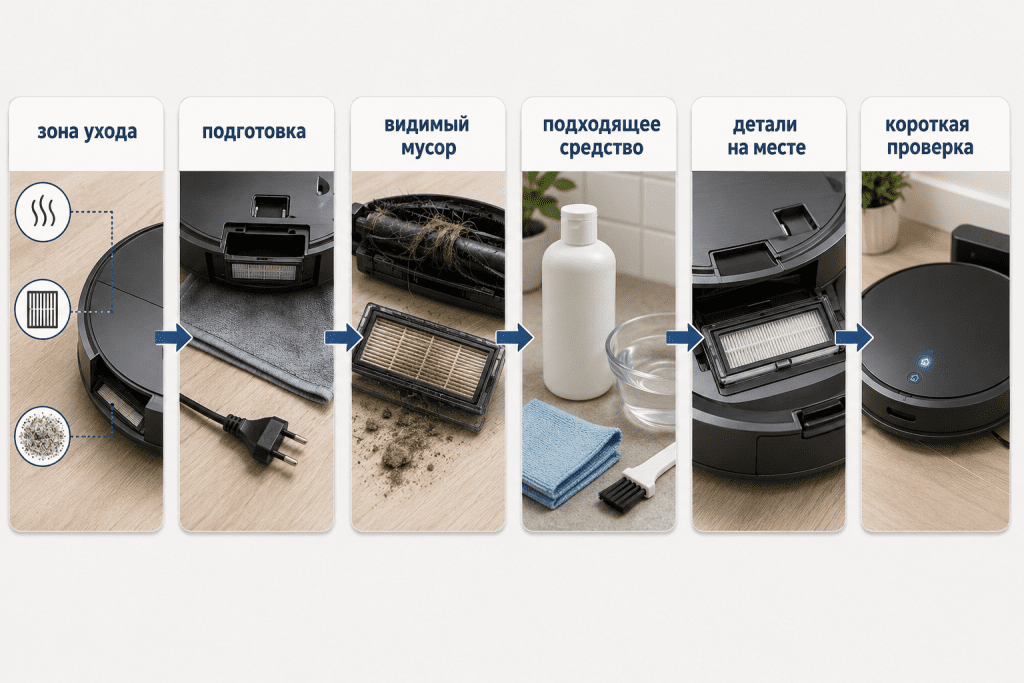 зона ухода

подготовка

видимый мусор

подходящее средство

детали на месте

короткая проверка